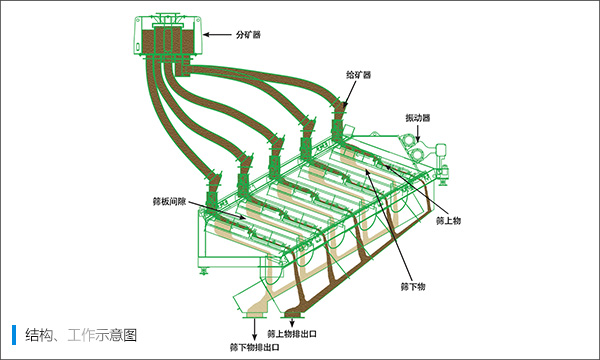 分矿器

给矿器

振动器

筛板间隙

筛上物

筛下物

筛上物排出口

筛下物排出口

结构、工作示意图