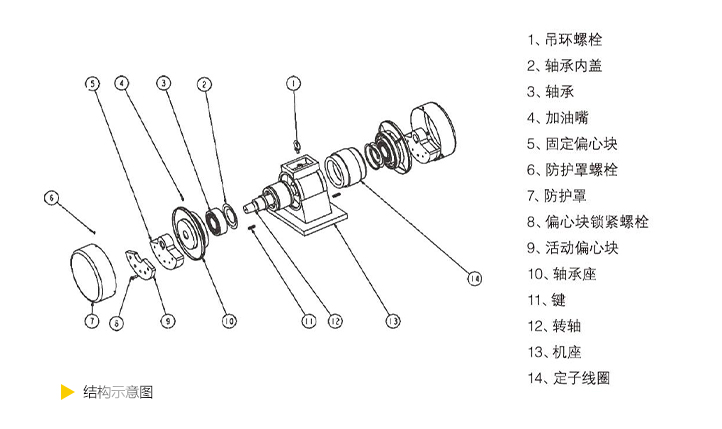 5
4
3
2
1
6
7
8
9
10
11
12
13
14

1、吊环螺栓
2、轴承内盖
3、轴承
4、加油嘴
5、固定偏心块
6、防护罩螺栓
7、防护罩
8、偏心块锁紧螺栓
9、活动偏心块
10、轴承座
11、键
12、转轴
13、机座
14、定子线圈

结构示意图